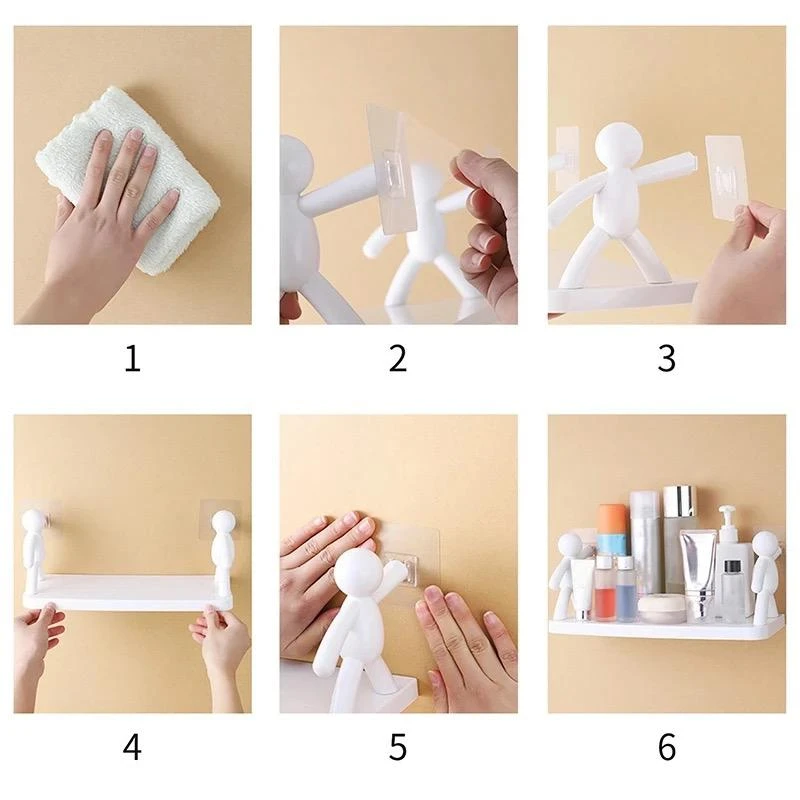 1

2

3

4

5

6