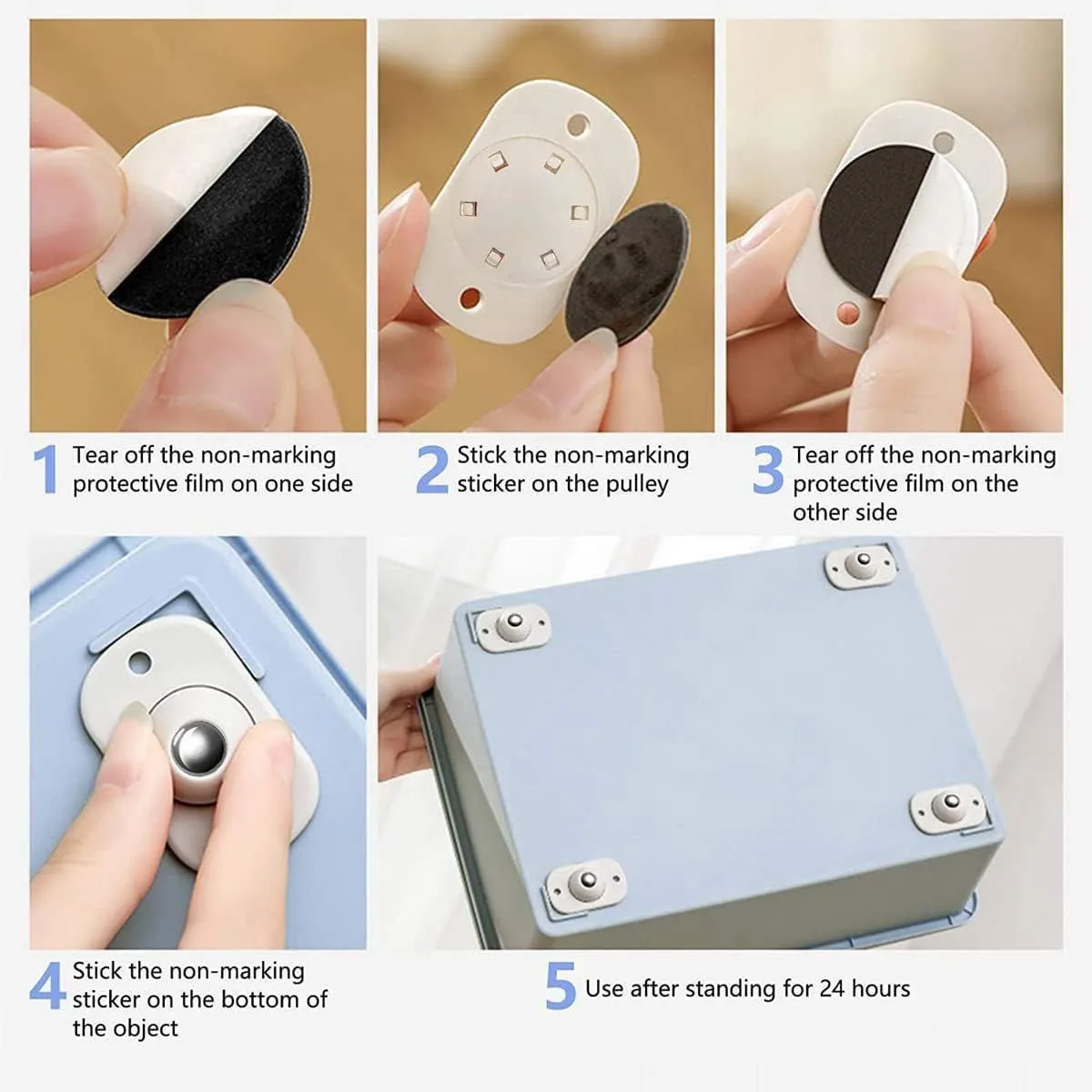 1 Tear off the non-marking protective film on one side

2 Stick the non-marking sticker on the pulley

3 Tear off the non-marking protective film on the other side

4 Stick the non-marking sticker on the bottom of the object

5 Use after standing for 24 hours