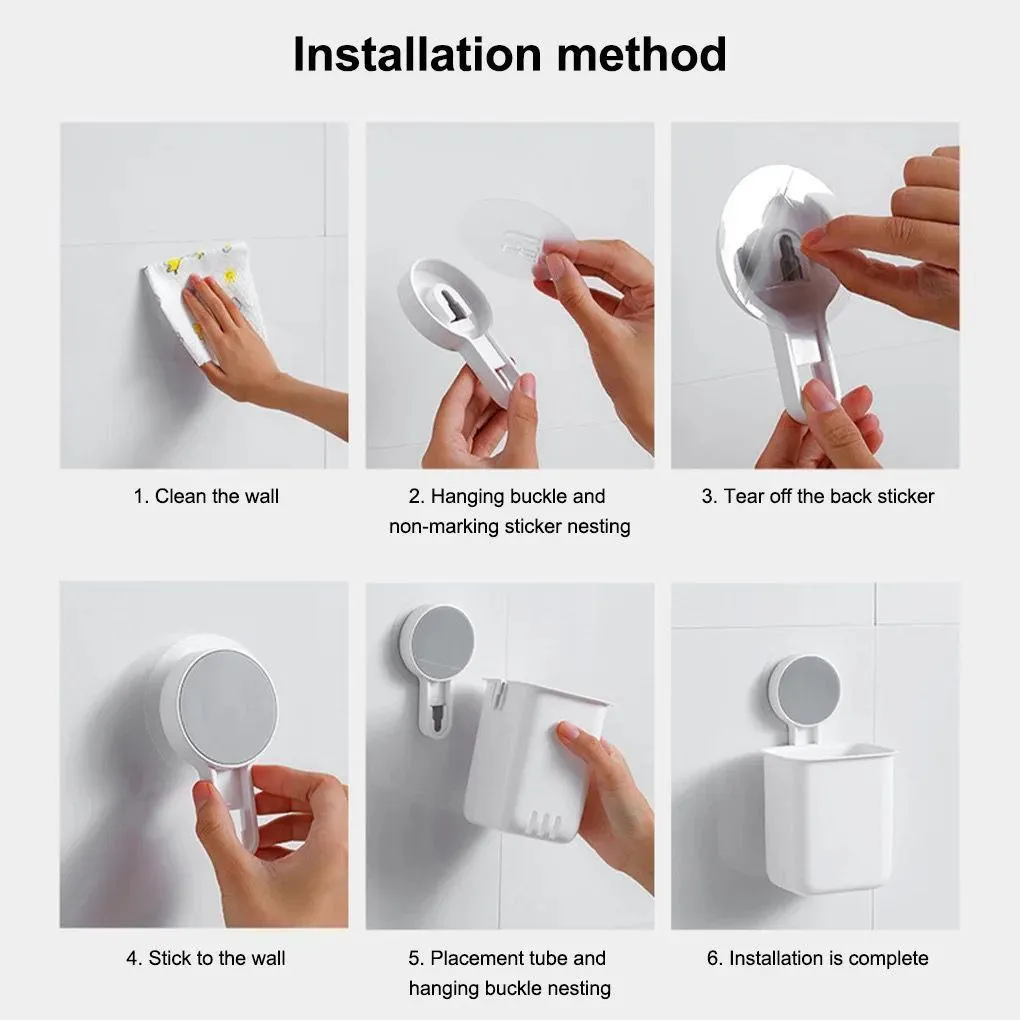 Installation method

1. Clean the wall

2. Hanging buckle and non-marking sticker nesting

3. Tear off the back sticker

4. Stick to the wall

5. Placement tube and hanging buckle nesting

6. Installation is complete